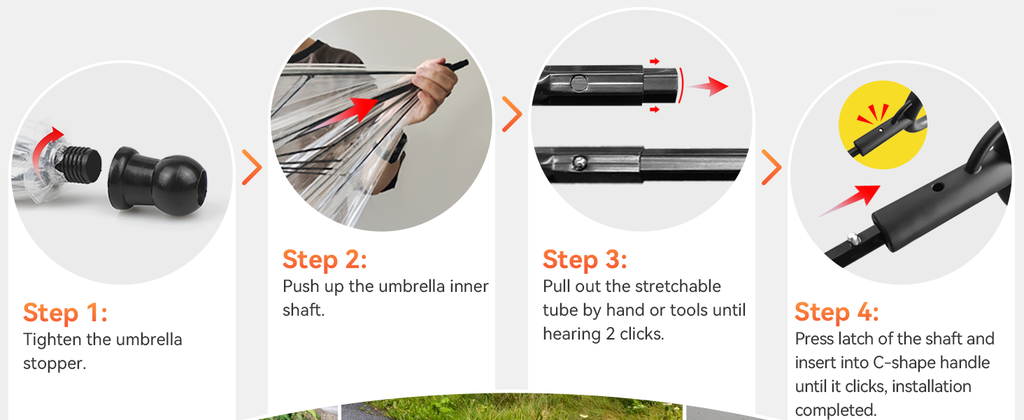 Step 1:
Tighten the umbrella stopper.

Step 2:
Push up the umbrella inner shaft.

Step 3:
Pull out the stretchable tube by hand or tools until hearing 2 clicks.

Step 4:
Press latch of the shaft and insert into C-shape handle until it clicks, installation completed.